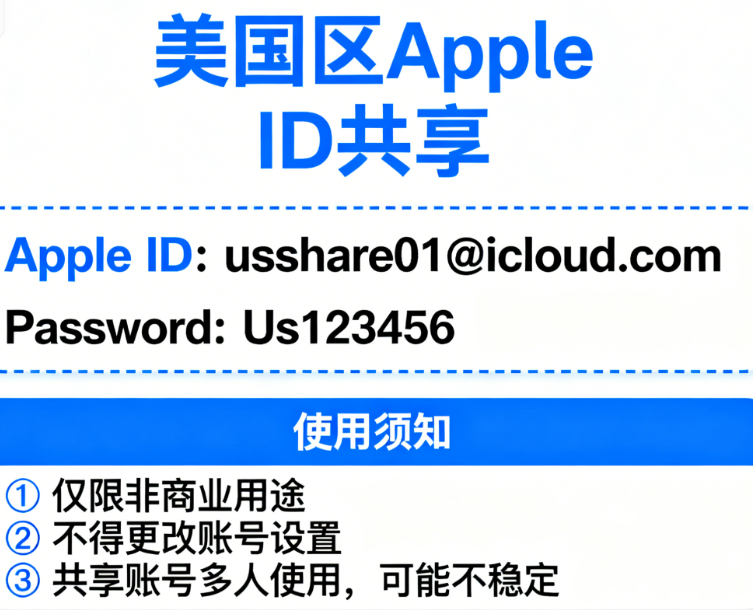 美国区Apple ID共享

Apple ID: usshare01@icloud.com

Password: Us123456

使用须知

① 仅限非商业用途
② 不得更改账号设置
③ 共享账号多人使用，可能不稳定